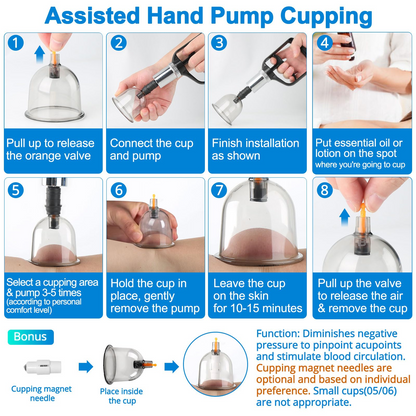 Assisted Hand Pump Cupping

1
Pull up to release the orange valve

2
Connect the cup and pump

3
Finish installation as shown

4
Put essential oil or lotion on the spot where you're going to cup

5
Select a cupping area & pump 3-5 times (according to personal comfort level)

6
Hold the cup in place, gently remove the pump

7
Leave the cup on the skin for 10-15 minutes

8
Pull up the valve to release the air & remove the cup

Bonus

Cupping magnet needle

Place inside the cup

Function: Diminishes negative pressure to pinpoint acupoints and stimulate blood circulation. Cupping magnet needles are optional and based on individual preference. Small cups(05/06) are not appropriate.