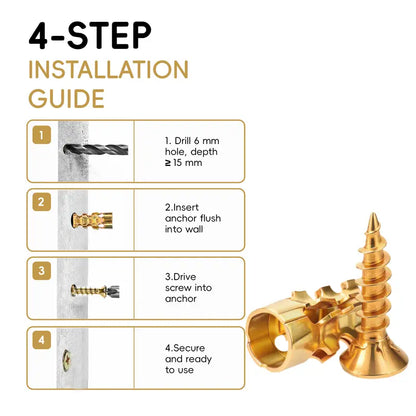 4-STEP
INSTALLATION
GUIDE

1

1. Drill 6 mm hole, depth ≥ 15 mm

2

2.Insert anchor flush into wall

3

3.Drive screw into anchor

4

4.Secure and ready to use