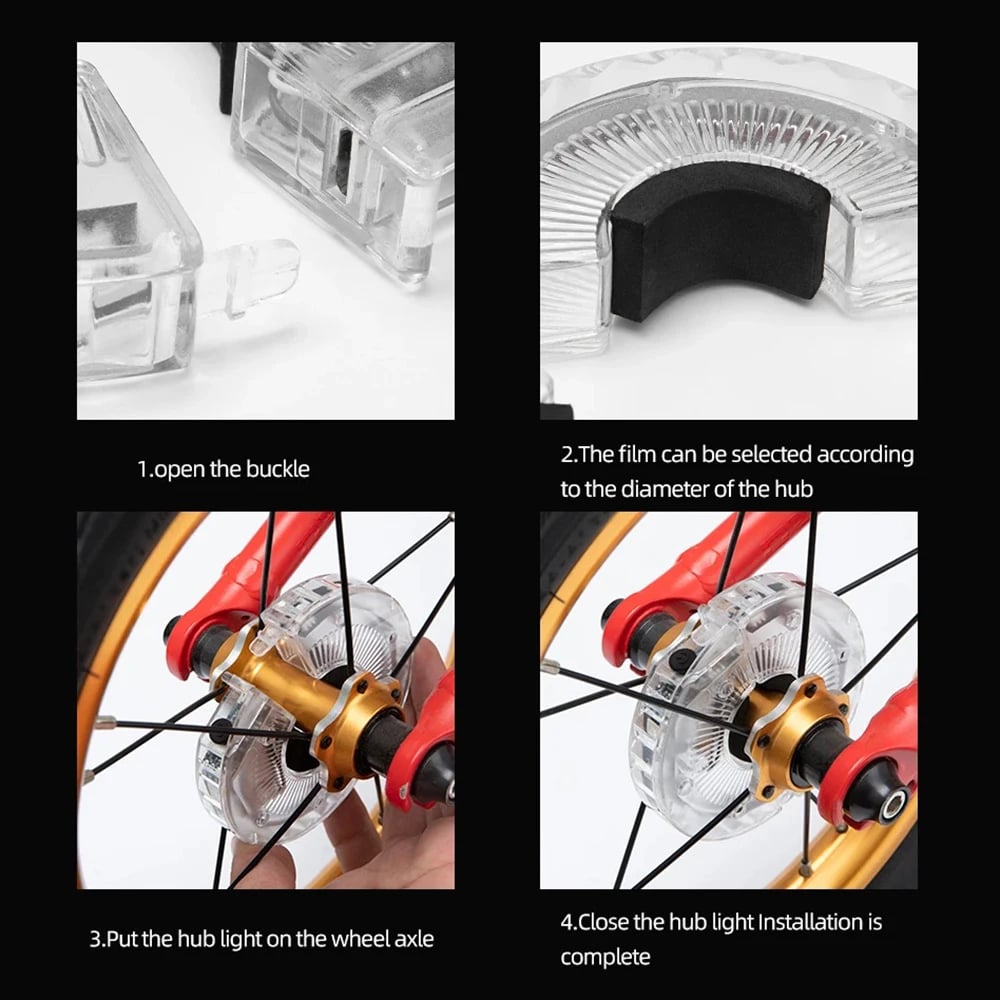 1.open the buckle

2.The film can be selected according to the diameter of the hub

3.Put the hub light on the wheel axle

4.Close the hub light Installation is complete