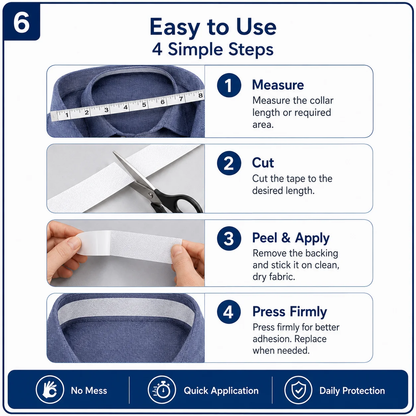 6

Easy to Use
4 Simple Steps

1 2 3 4 5 6 7 8

1 Measure
Measure the collar length or required area.

2 Cut
Cut the tape to the desired length.

3 Peel & Apply
Remove the backing and stick it on clean, dry fabric.

4 Press Firmly
Press firmly for better adhesion. Replace when needed.

No Mess
Quick Application
Daily Protection