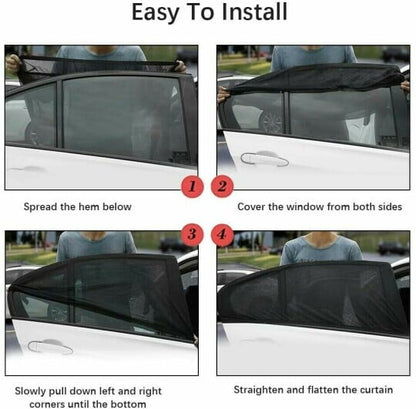 Easy To Install

1

Spread the hem below

2

Cover the window from both sides

3

Slowly pull down left and right corners until the bottom

4

Straighten and flatten the curtain