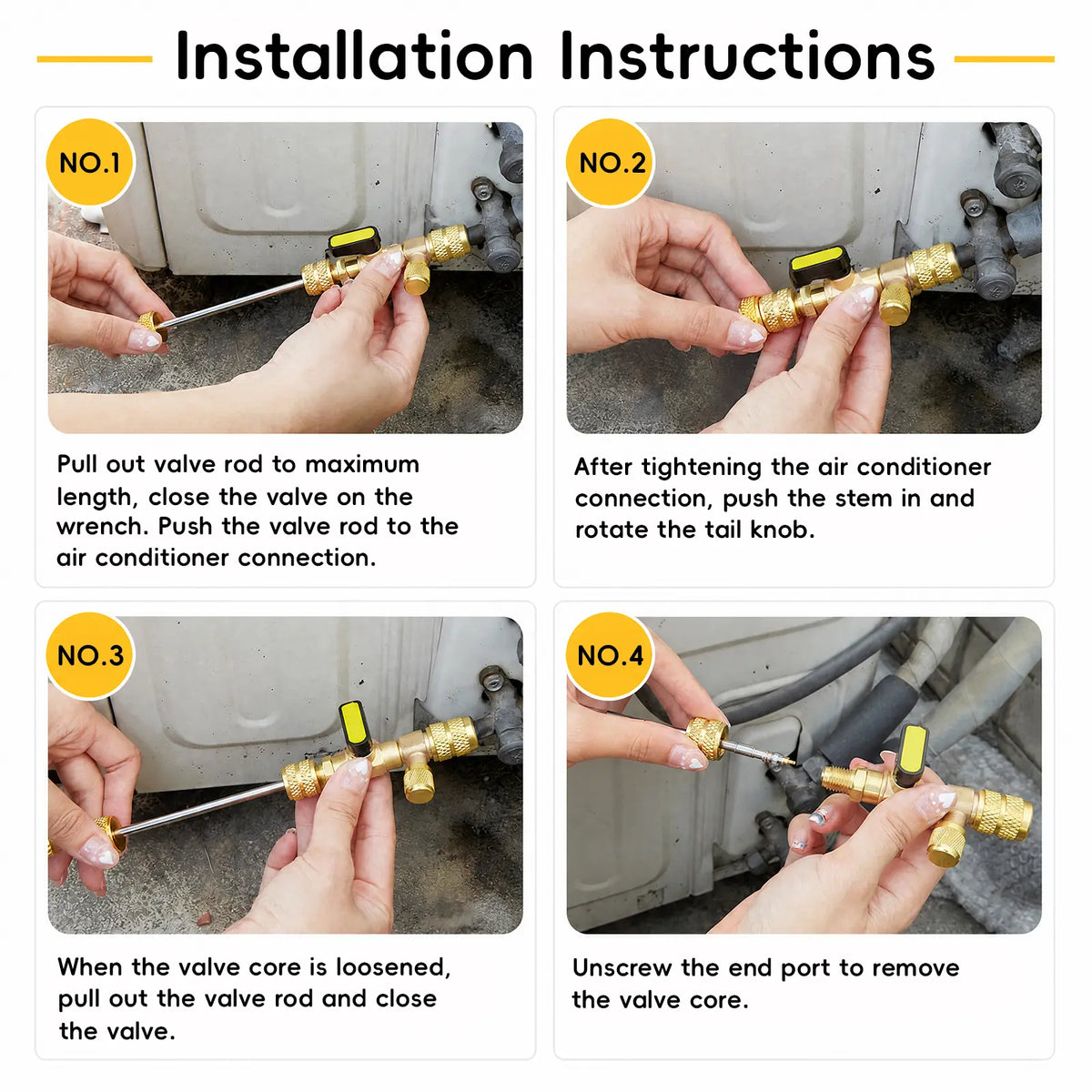 Installation Instructions

NO.1

Pull out valve rod to maximum length, close the valve on the wrench. Push the valve rod to the air conditioner connection.

NO.2

After tightening the air conditioner connection, push the stem in and rotate the tail knob.

NO.3

When the valve core is loosened, pull out the valve rod and close the valve.

NO.4

Unscrew the end port to remove the valve core.