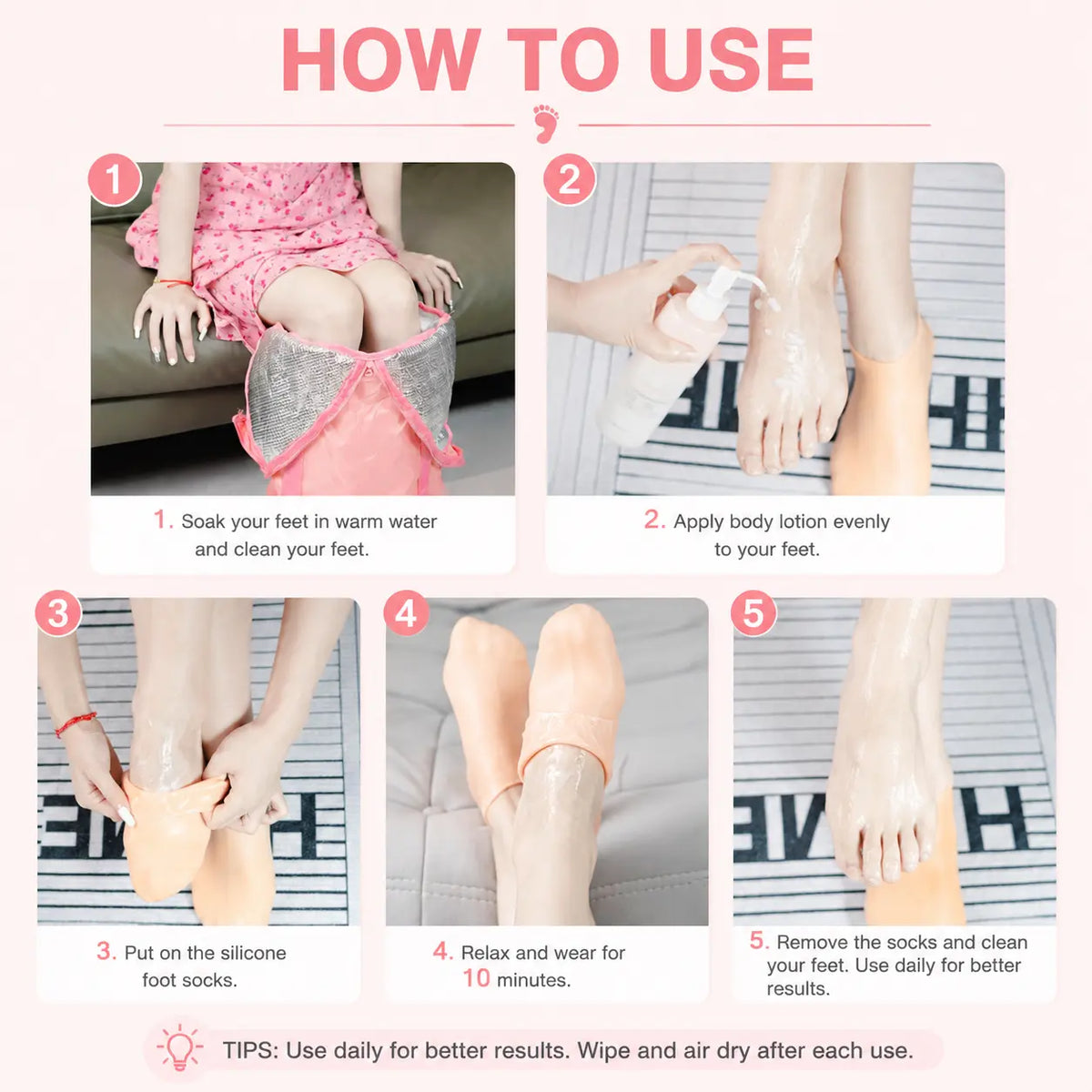 HOW TO USE

1

1. Soak your feet in warm water and clean your feet.

2

2. Apply body lotion evenly to your feet.

3

3. Put on the silicone foot socks.

4

4. Relax and wear for 10 minutes.

5

5. Remove the socks and clean your feet. Use daily for better results.

TIPS: Use daily for better results. Wipe and air dry after each use.