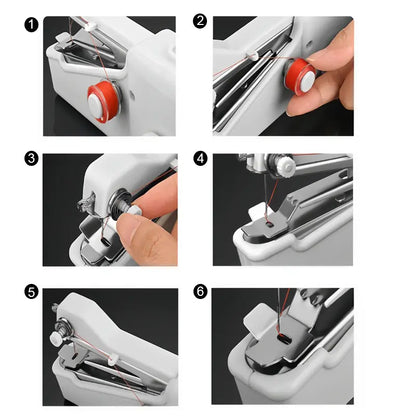 1
2
3
4
5
6