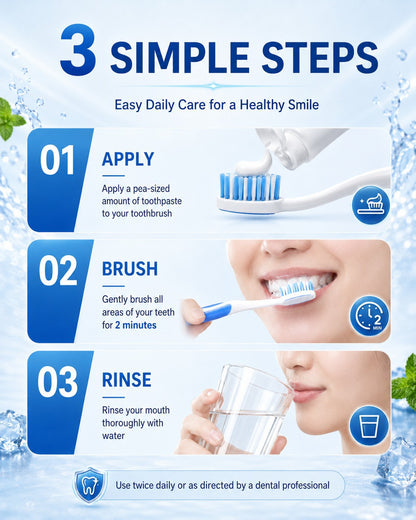 3 SIMPLE STEPS

Easy Daily Care for a Healthy Smile

01

APPLY

Apply a pea-sized amount of toothpaste to your toothbrush

02

BRUSH

Gently brush all areas of your teeth for 2 minutes

2 MIN

03

RINSE

Rinse your mouth thoroughly with water

Use twice daily or as directed by a dental professional