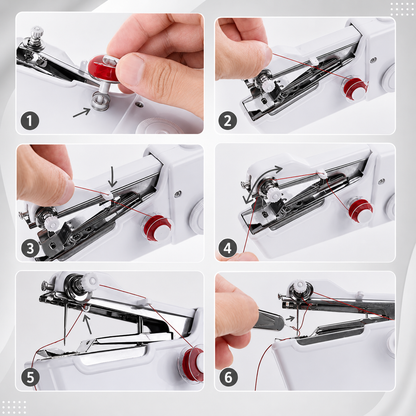 1
2
3
4
5
6