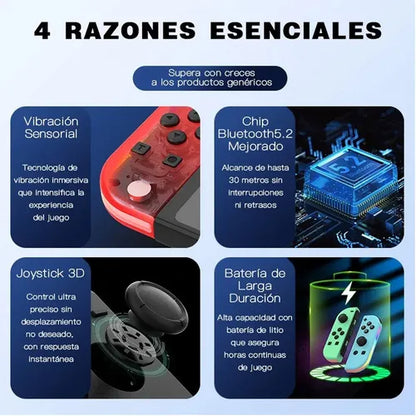 4 RAZONES ESENCIALES

Supera con creces a los productos genéricos

Vibración Sensorial

Tecnología de vibración inmersiva que intensifica la experiencia del juego

Chip Bluetooth5.2 Mejorado

Alcance de hasta 30 metros sin interrupciones ni retrasos

5.2

Joystick 3D

Control ultra preciso sin desplazamiento no deseado, con respuesta instantánea

Batería de Larga Duración

Alta capacidad con batería de litio que asegura horas continuas de juego