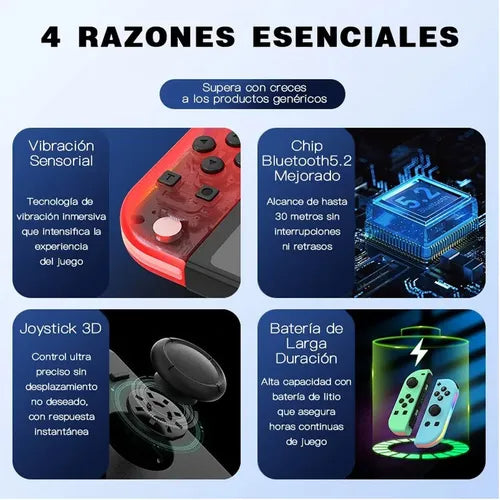 4 RAZONES ESENCIALES

Supera con creces a los productos genéricos

Vibración Sensorial

Tecnología de vibración inmersiva que intensifica la experiencia del juego

Chip Bluetooth5.2 Mejorado

Alcance de hasta 30 metros sin interrupciones ni retrasos

5.2

Joystick 3D

Control ultra preciso sin desplazamiento no deseado, con respuesta instantánea

Batería de Larga Duración

Alta capacidad con batería de litio que asegura horas continuas de juego