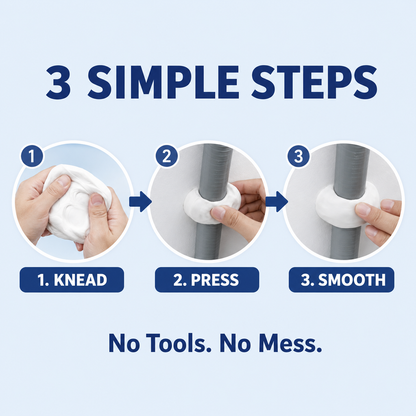 3 SIMPLE STEPS

1

2

3

1. KNEAD

2. PRESS

3. SMOOTH

No Tools. No Mess.