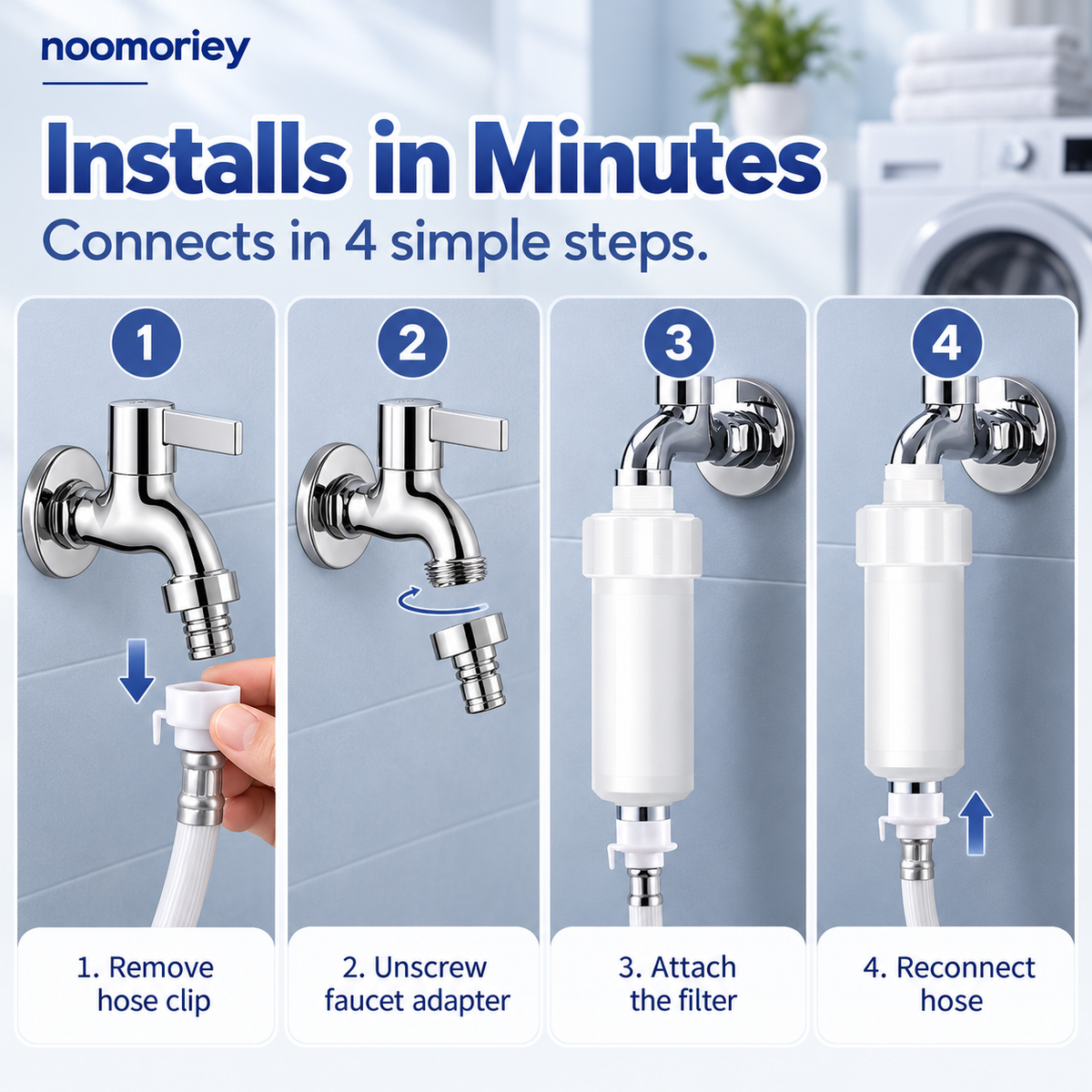 noomoriey

Installs in Minutes

Connects in 4 simple steps.

1

2

3

4

1. Remove hose clip

2. Unscrew faucet adapter

3. Attach the filter

4. Reconnect hose