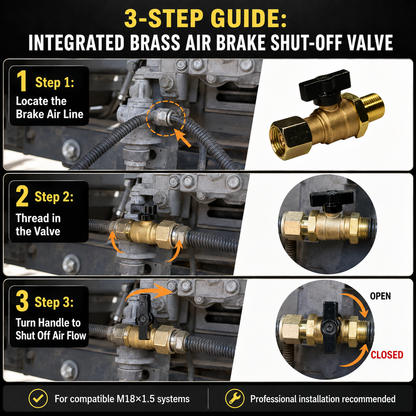 3-STEP GUIDE:
INTEGRATED BRASS AIR BRAKE SHUT-OFF VALVE

1 Step 1:
Locate the Brake Air Line

2 Step 2:
Thread in the Valve

3 Step 3:
Turn Handle to Shut Off Air Flow

OPEN

CLOSED

For compatible M18×1.5 systems

Professional installation recommended