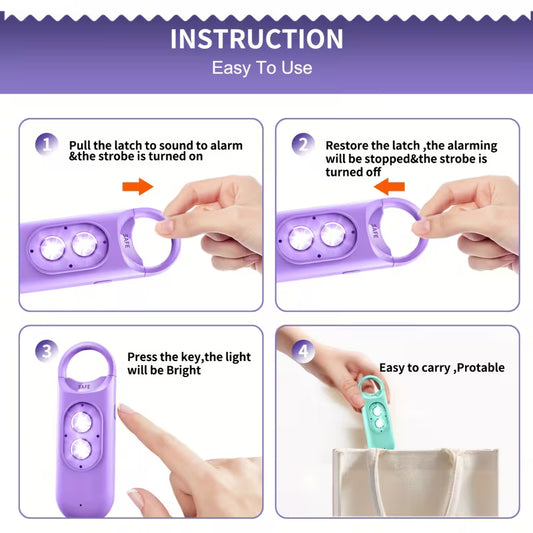 INSTRUCTION
Easy To Use

1 Pull the latch to sound to alarm &the strobe is turned on

SAFE

2 Restore the latch ,the alarming will be stopped&the strobe is turned off

SAFE

3 Press the key,the light will be Bright

SAFE

4 Easy to carry ,Protable