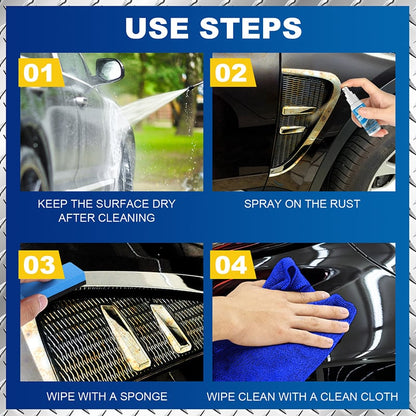 USE STEPS

01

KEEP THE SURFACE DRY AFTER CLEANING

02

SPRAY ON THE RUST

03

WIPE WITH A SPONGE

04

WIPE CLEAN WITH A CLEAN CLOTH