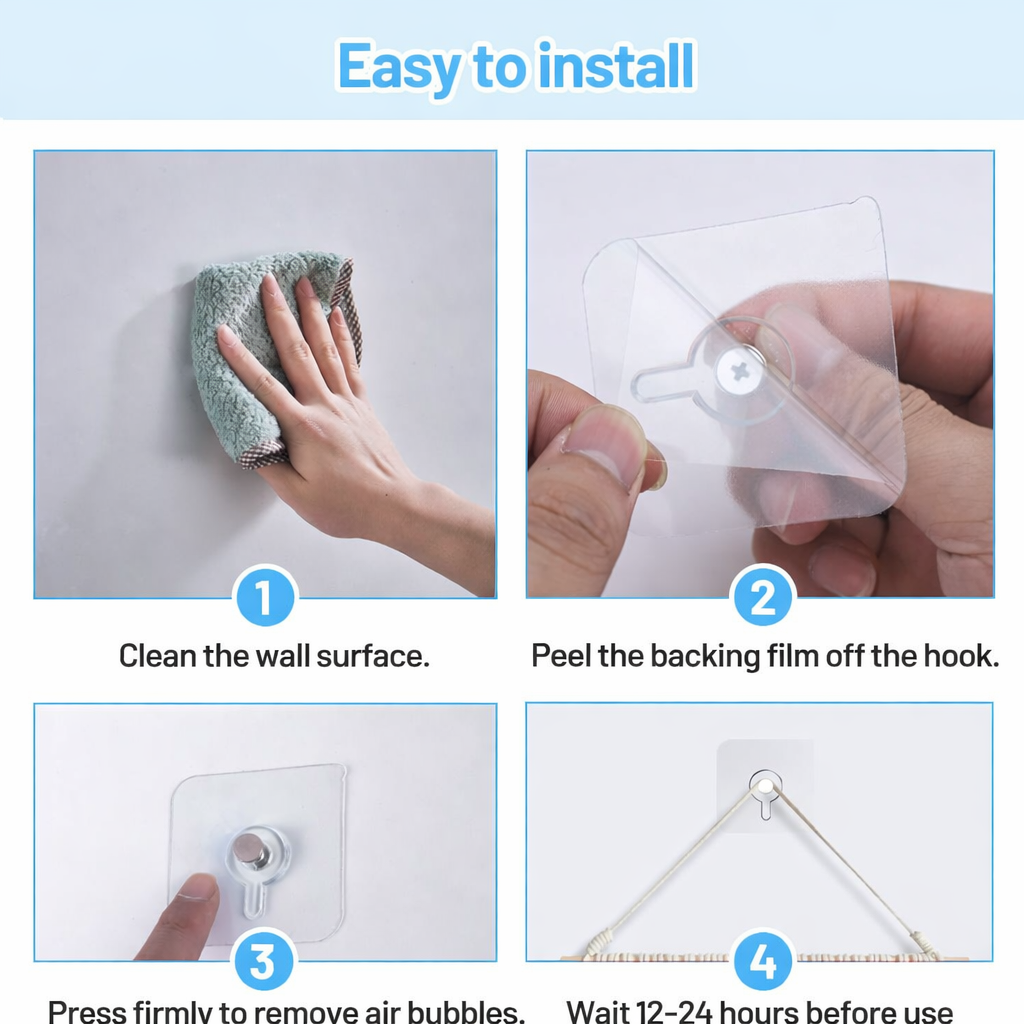 Easy to install

1

Clean the wall surface.

2

Peel the backing film off the hook.

3

Press firmly to remove air bubbles.

4

Wait 12-24 hours before use