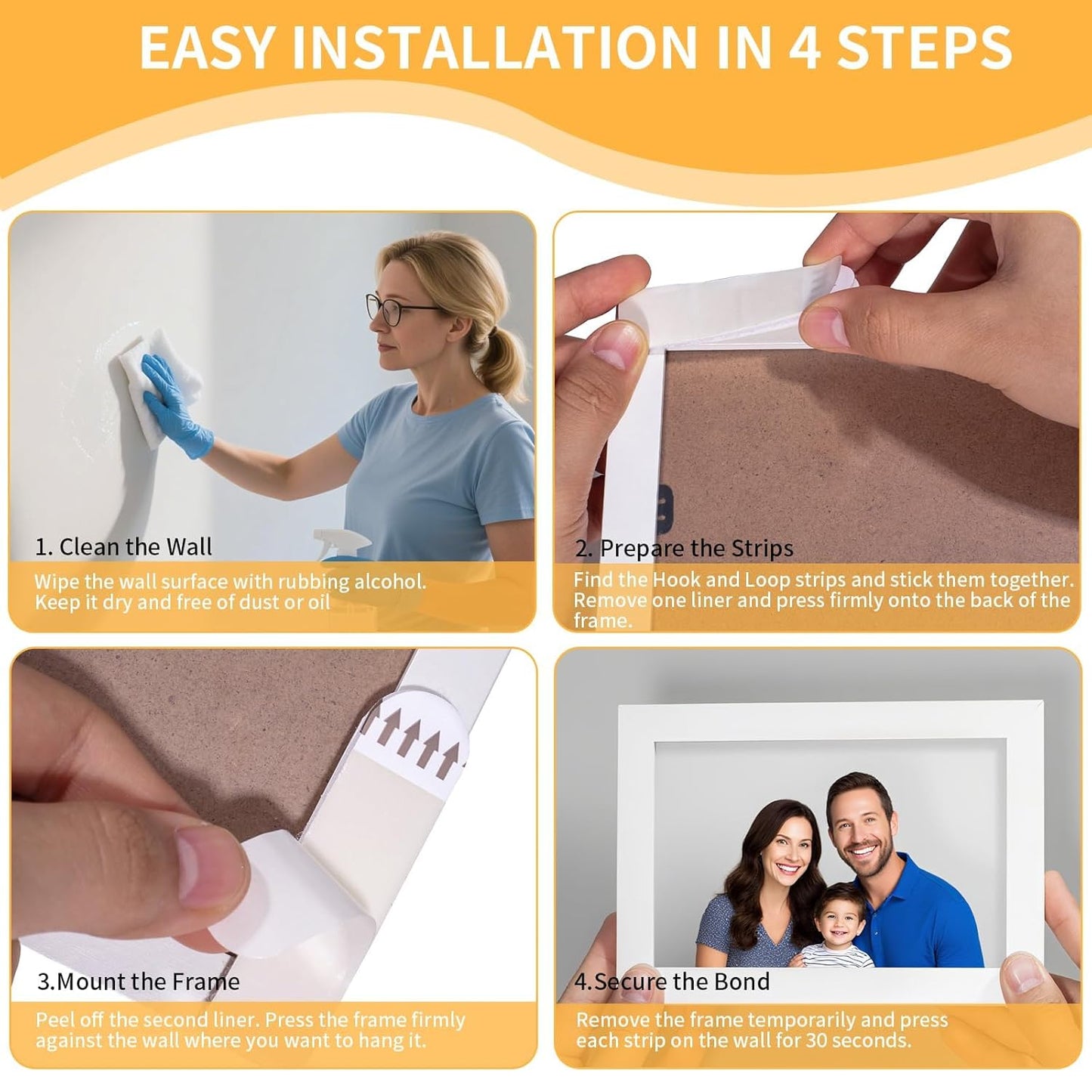 EASY INSTALLATION IN 4 STEPS

1. Clean the Wall

Wipe the wall surface with rubbing alcohol. Keep it dry and free of dust or oil

2. Prepare the Strips

Find the Hook and Loop strips and stick them together. Remove one liner and press firmly onto the back of the frame.

3.Mount the Frame

Peel off the second liner. Press the frame firmly against the wall where you want to hang it.

4.Secure the Bond

Remove the frame temporarily and press each strip on the wall for 30 seconds.