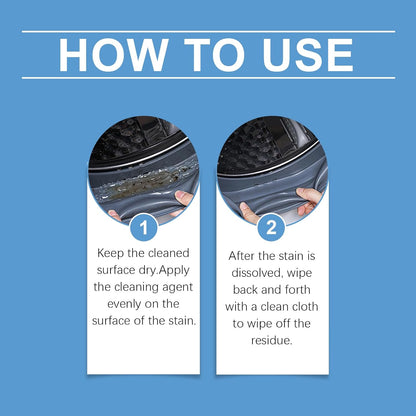 HOW TO USE

1

Keep the cleaned surface dry.Apply the cleaning agent evenly on the surface of the stain.

2

After the stain is dissolved, wipe back and forth with a clean cloth to wipe off the residue.