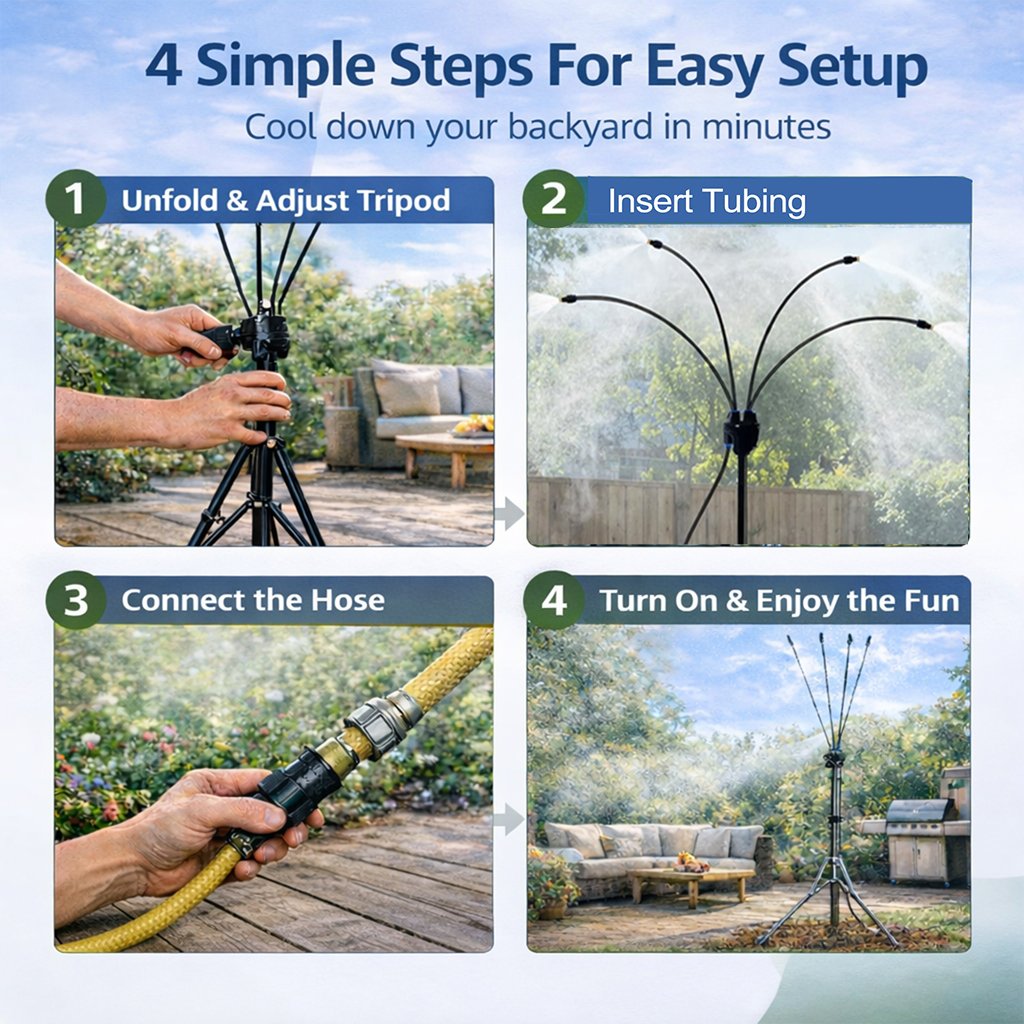 4 Simple Steps For Easy Setup
Cool down your backyard in minutes

1 Unfold & Adjust Tripod

2 Insert Tubing

3 Connect the Hose

4 Turn On & Enjoy the Fun