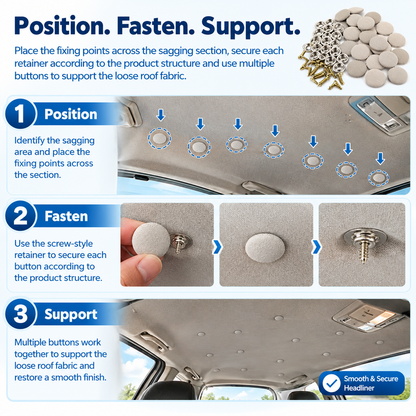 Position. Fasten. Support.

Place the fixing points across the sagging section, secure each retainer according to the product structure and use multiple buttons to support the loose roof fabric.

1 Position

Identify the sagging area and place the fixing points across the section.

2 Fasten

Use the screw-style retainer to secure each button according to the product structure.

3 Support

Multiple buttons work together to support the loose roof fabric and restore a smooth finish.

Smooth & Secure Headliner