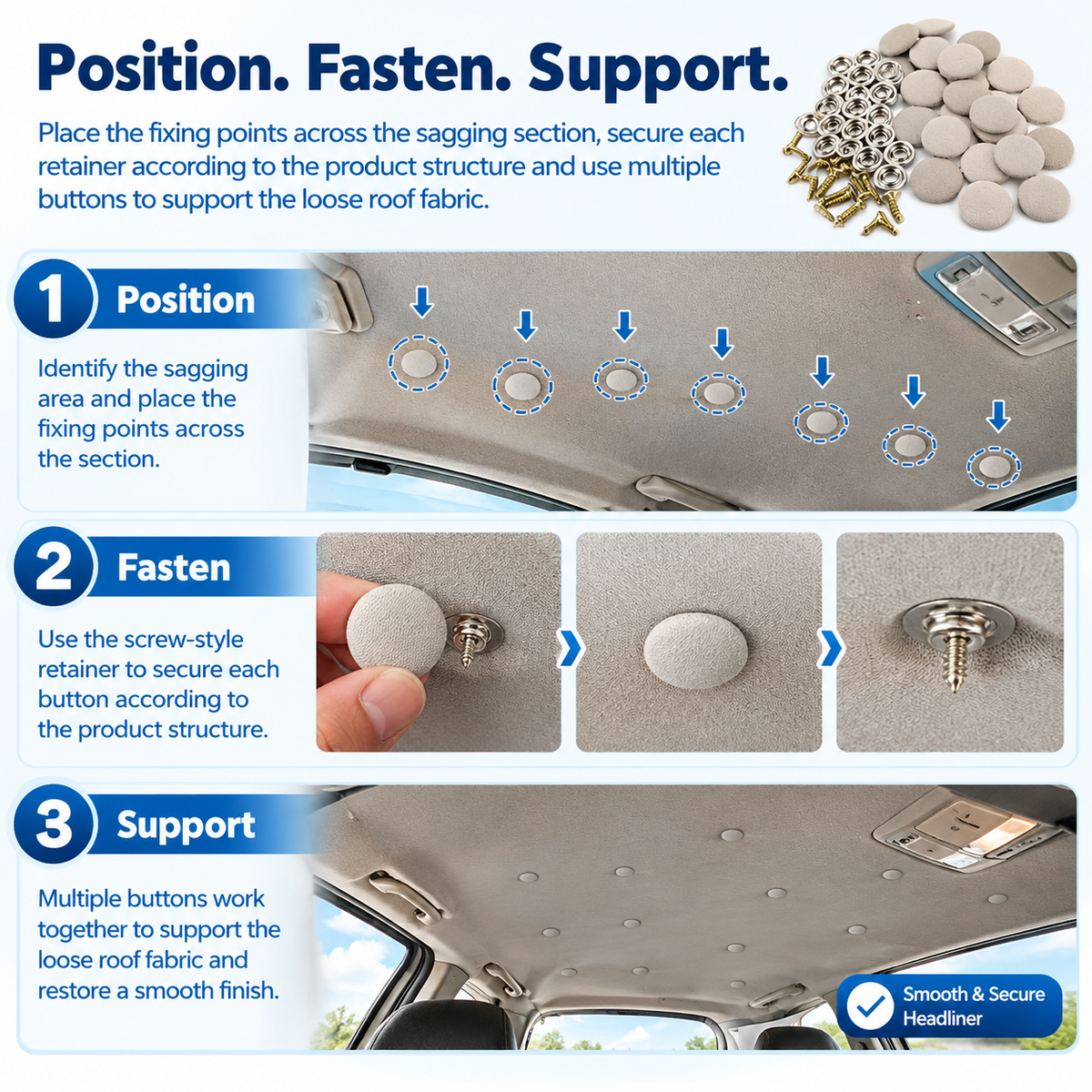 Position. Fasten. Support.

Place the fixing points across the sagging section, secure each retainer according to the product structure and use multiple buttons to support the loose roof fabric.

1 Position

Identify the sagging area and place the fixing points across the section.

2 Fasten

Use the screw-style retainer to secure each button according to the product structure.

3 Support

Multiple buttons work together to support the loose roof fabric and restore a smooth finish.

Smooth & Secure Headliner