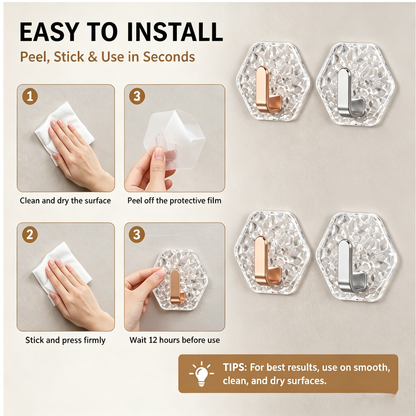 EASY TO INSTALL

Peel, Stick & Use in Seconds

1

Clean and dry the surface

3

Peel off the protective film

2

Stick and press firmly

3

Wait 12 hours before use

TIPS: For best results, use on smooth, clean, and dry surfaces.