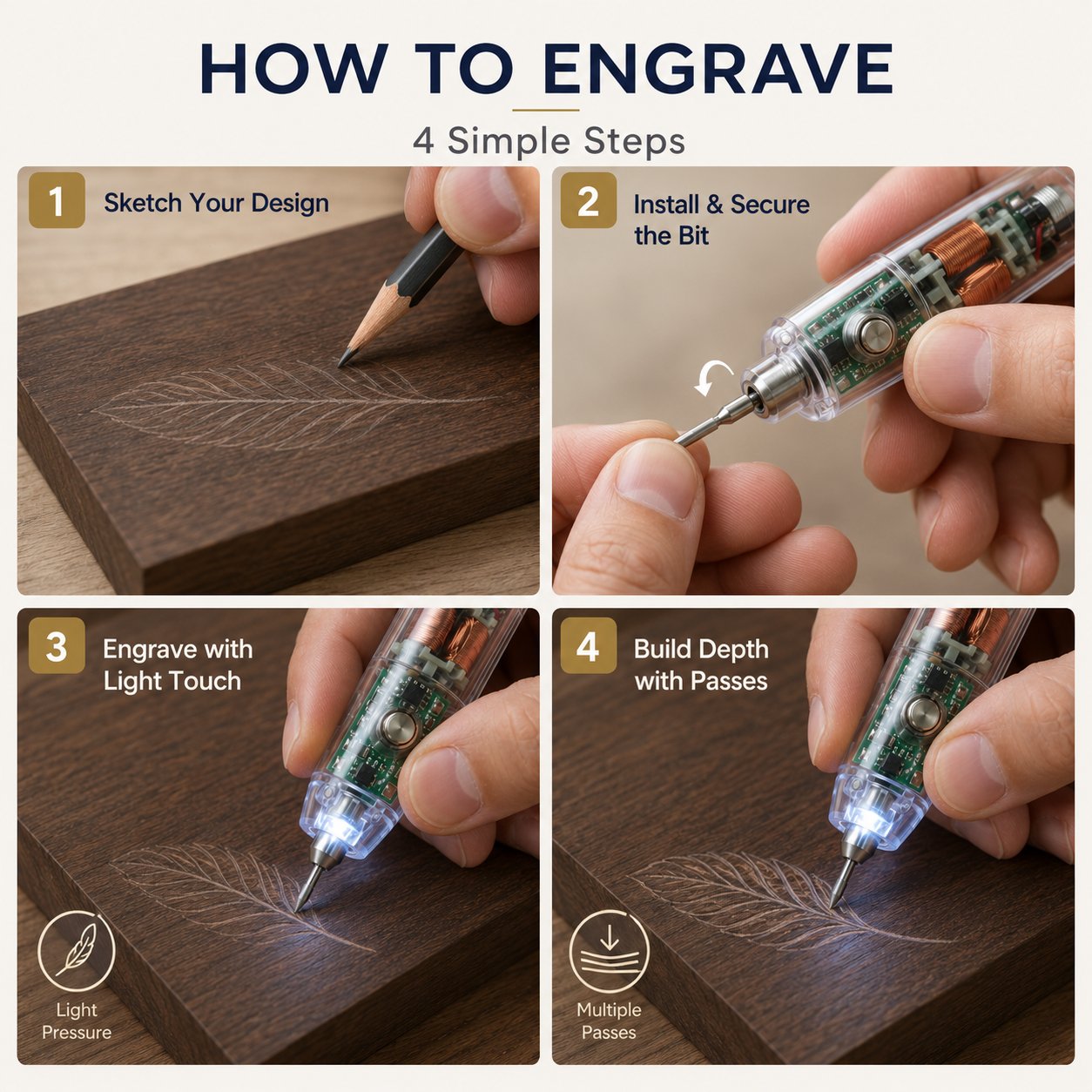 HOW TO ENGRAVE

4 Simple Steps

1 Sketch Your Design

2 Install & Secure the Bit

3 Engrave with Light Touch

Light Pressure

4 Build Depth with Passes

Multiple Passes