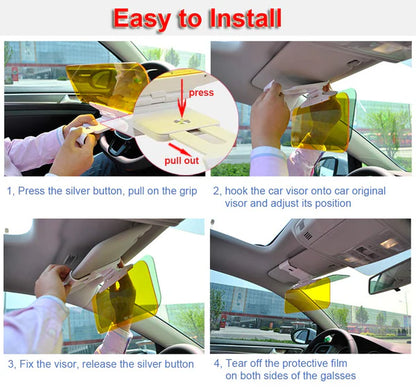 Easy to Install

press

pull out

1, Press the silver button, pull on the grip

2, hook the car visor onto car original visor and adjust its position

3, Fix the visor, release the silver button

4, Tear off the protective film on both sides of the galsses