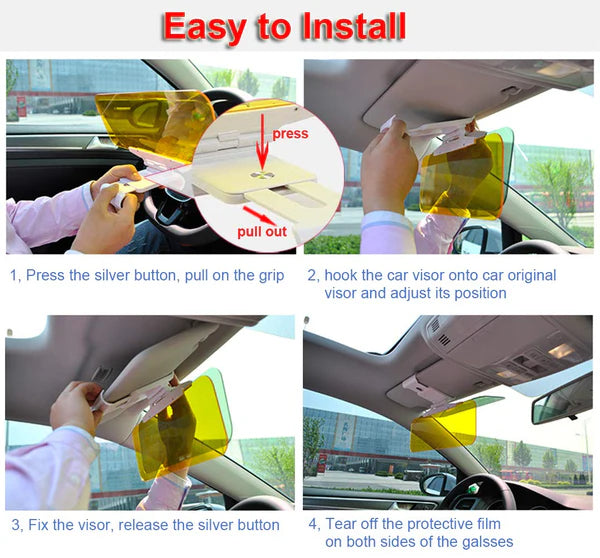 Easy to Install

press

pull out

1, Press the silver button, pull on the grip

2, hook the car visor onto car original visor and adjust its position

3, Fix the visor, release the silver button

4, Tear off the protective film on both sides of the galsses