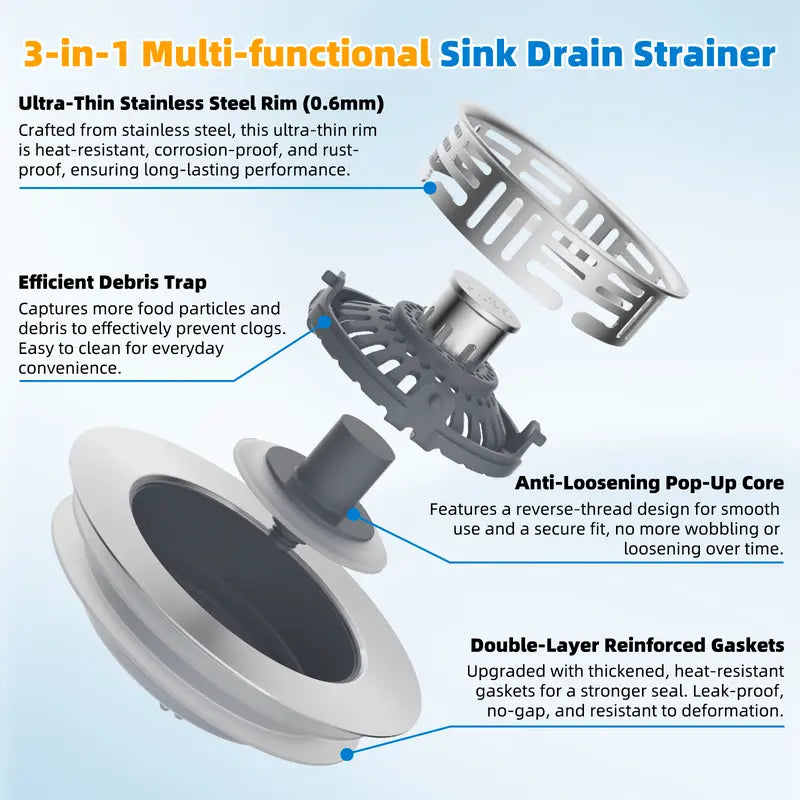 3-in-1 Multi-functional Sink Drain Strainer

Ultra-Thin Stainless Steel Rim (0.6mm)
Crafted from stainless steel, this ultra-thin rim is heat-resistant, corrosion-proof, and rust-proof, ensuring long-lasting performance.

Efficient Debris Trap
Captures more food particles and debris to effectively prevent clogs. Easy to clean for everyday convenience.

Anti-Loosening Pop-Up Core
Features a reverse-thread design for smooth use and a secure fit, no more wobbling or loosening over time.

Double-Layer Reinforced Gaskets
Upgraded with thickened, heat-resistant gaskets for a stronger seal. Leak-proof, no-gap, and resistant to deformation.