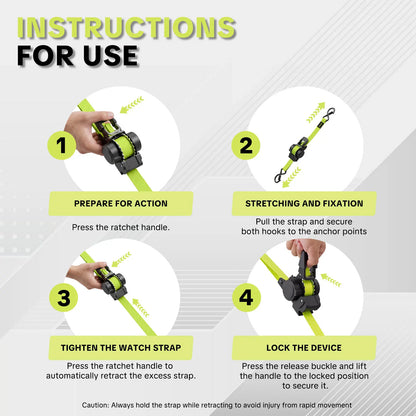 INSTRUCTIONS FOR USE

1

PREPARE FOR ACTION

Press the ratchet handle.

2

STRETCHING AND FIXATION

Pull the strap and secure both hooks to the anchor points

3

TIGHTEN THE WATCH STRAP

Press the ratchet handle to automatically retract the excess strap.

4

LOCK THE DEVICE

Press the release buckle and lift the handle to the locked position to secure it.

Caution: Always hold the strap while retracting to avoid injury from rapid movement