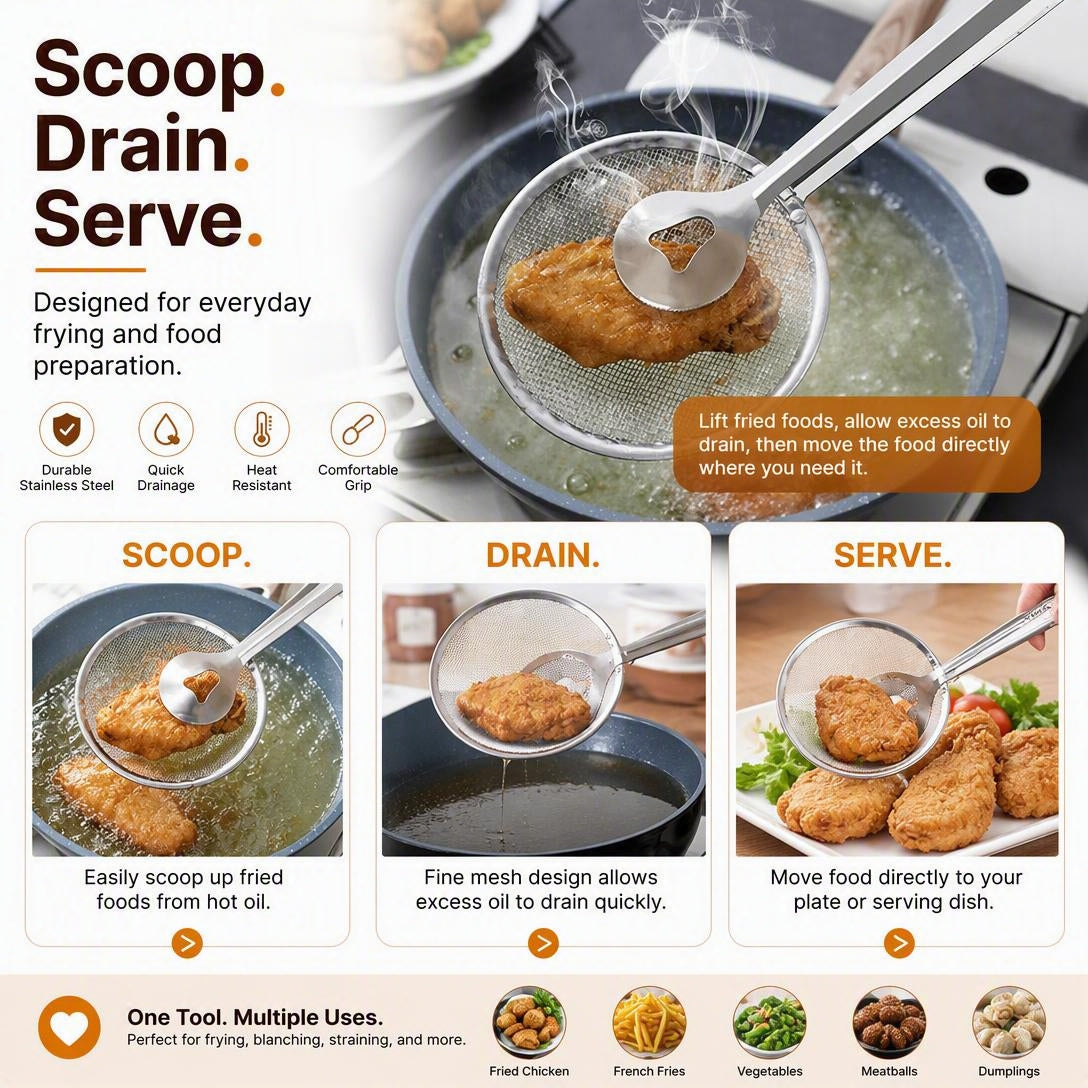 Scoop.
Drain.
Serve.

Designed for everyday frying and food preparation.

Durable Stainless Steel
Quick Drainage
Heat Resistant
Comfortable Grip

Lift fried foods, allow excess oil to drain, then move the food directly where you need it.

SCOOP.

Easily scoop up fried foods from hot oil.

DRAIN.

Fine mesh design allows excess oil to drain quickly.

SERVE.

Move food directly to your plate or serving dish.

One Tool. Multiple Uses.
Perfect for frying, blanching, straining, and more.

Fried Chicken
French Fries
Vegetables
Meatballs
Dumplings