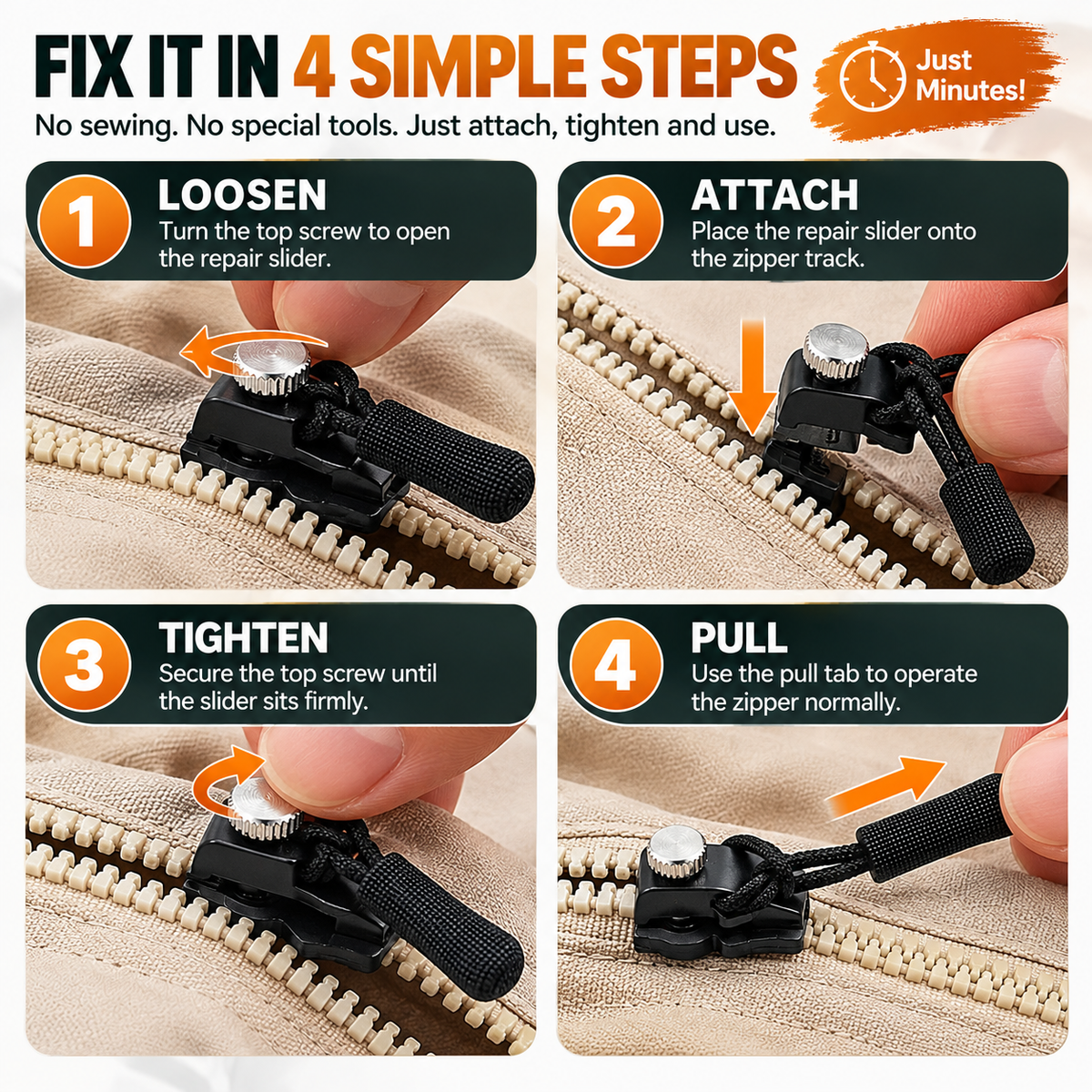 FIX IT IN 4 SIMPLE STEPS

Just Minutes!

No sewing. No special tools. Just attach, tighten and use.

1
LOOSEN
Turn the top screw to open the repair slider.

2
ATTACH
Place the repair slider onto the zipper track.

3
TIGHTEN
Secure the top screw until the slider sits firmly.

4
PULL
Use the pull tab to operate the zipper normally.