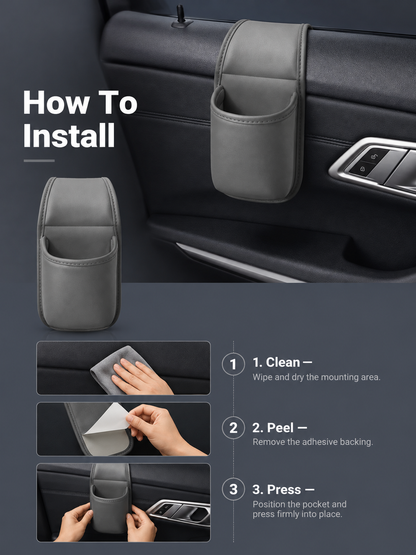 How To Install

1 1. Clean —
Wipe and dry the mounting area.

2 2. Peel —
Remove the adhesive backing.

3 3. Press —
Position the pocket and press firmly into place.