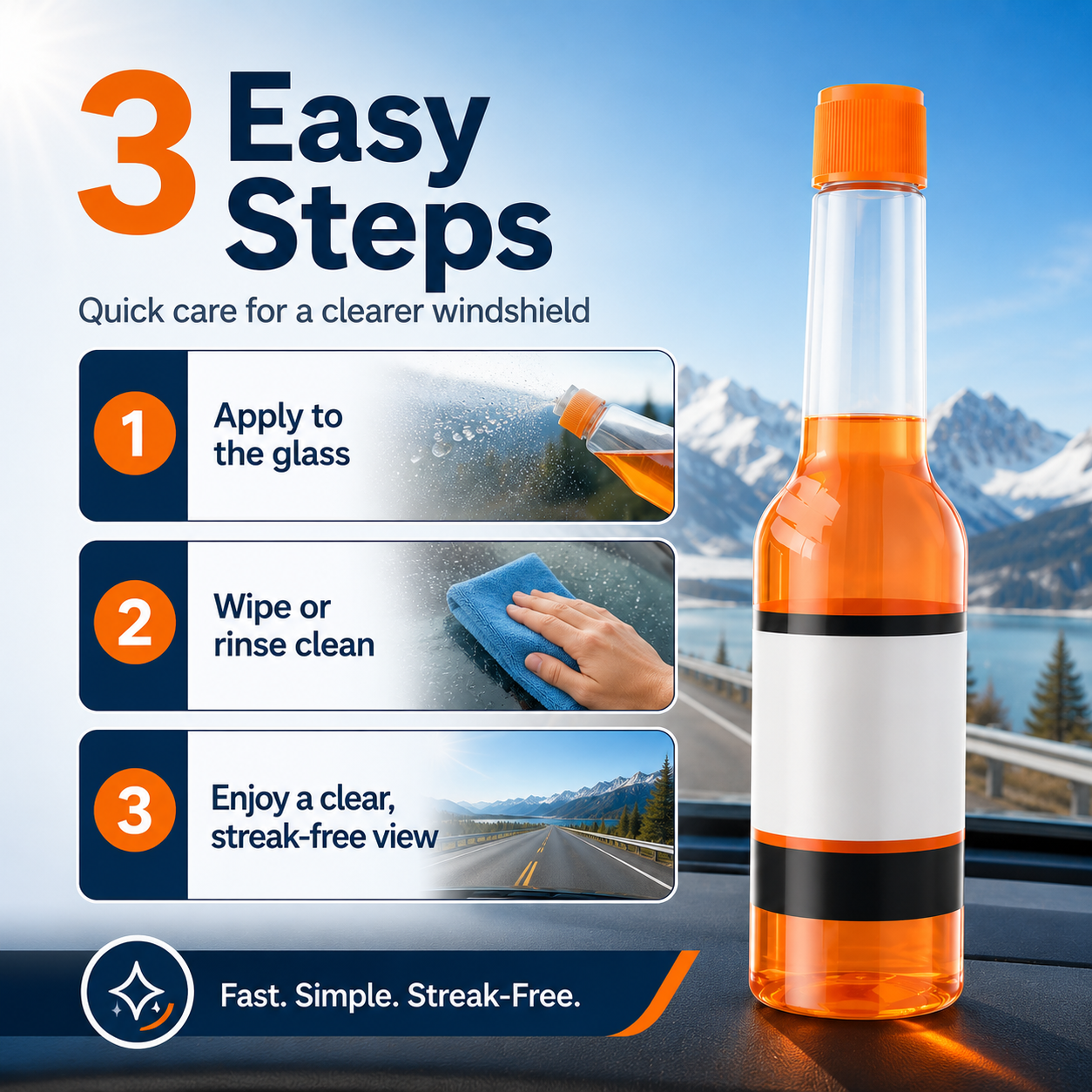 3 Easy Steps

Quick care for a clearer windshield

1 Apply to the glass

2 Wipe or rinse clean

3 Enjoy a clear, streak-free view

Fast. Simple. Streak-Free.